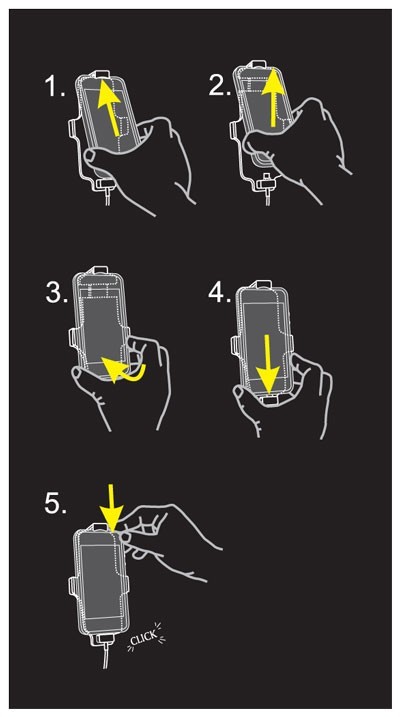 1.

2.

3.

4.

5.

CLICK